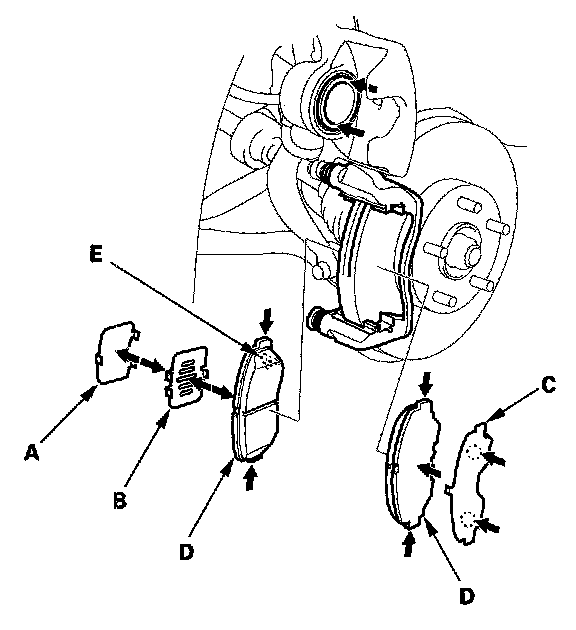 E
A
B
D
C
D