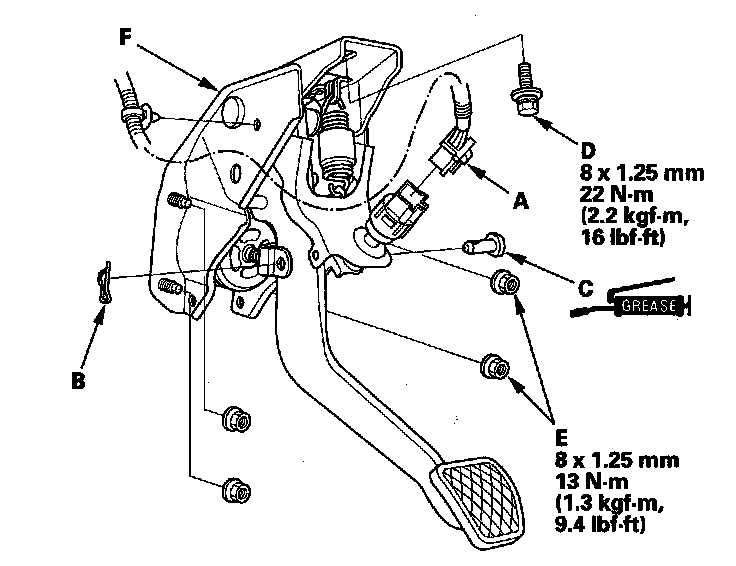 F

D
8 x 1.25 mm
22 N·m
(2.2 kgf·m,
16 lbf·ft)

A

C

GREASE

B

E
8 x 1.25 mm
13 N·m
(1.3 kgf·m,
9.4 lbf·ft)