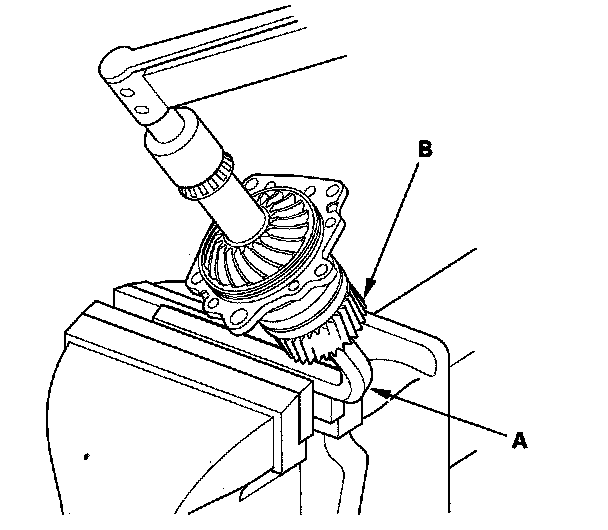 B

A