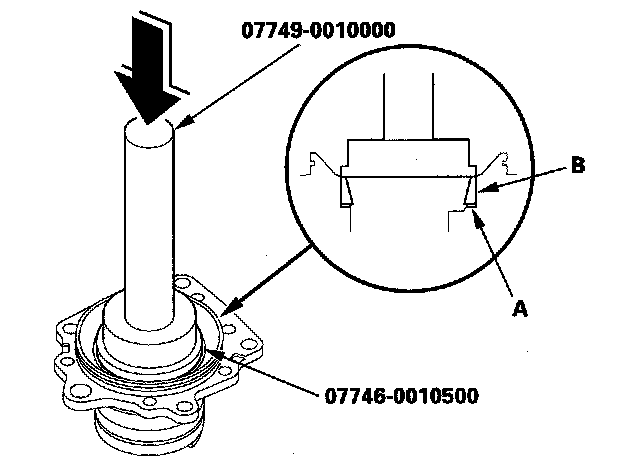 07749-0010000

B

A

07746-0010500