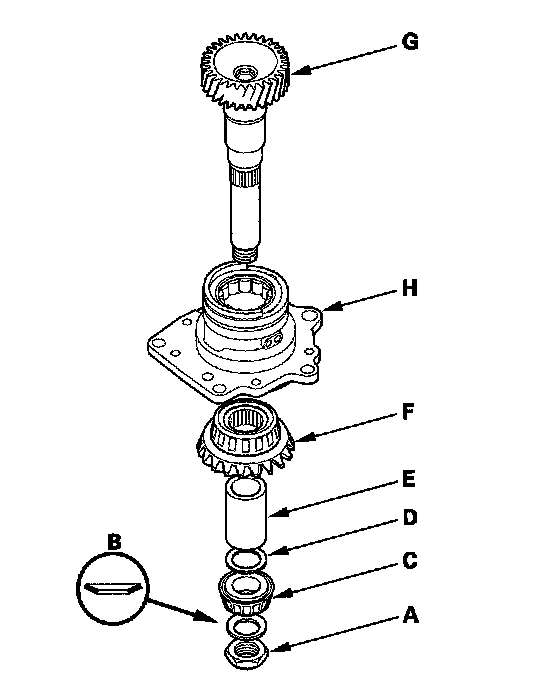 G
H
F
E
D
B
C
A