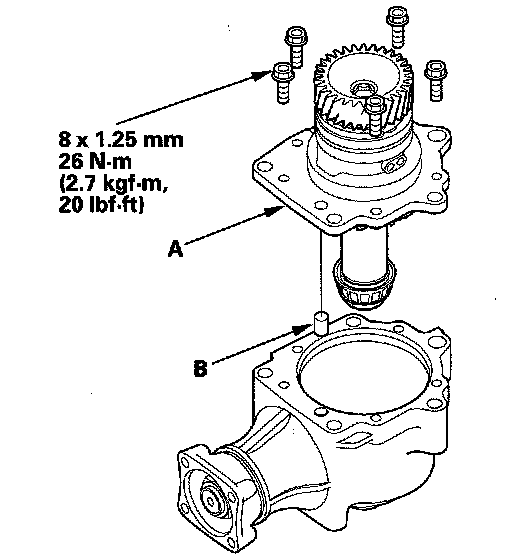 8 x 1.25 mm
26 N·m
(2.7 kgf·m,
20 lbf·ft)

A

B