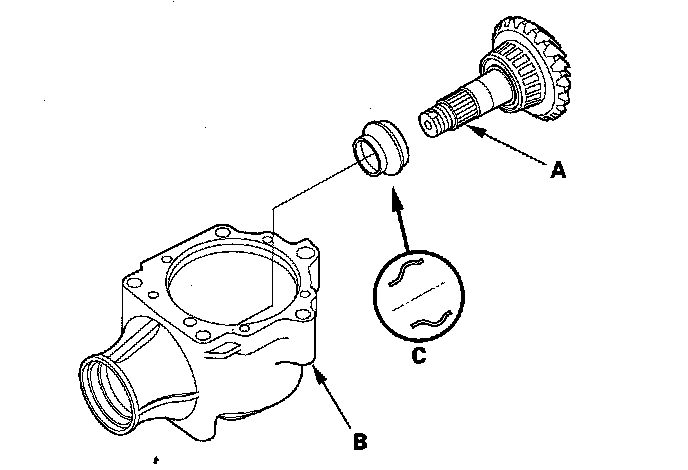 A

C

B