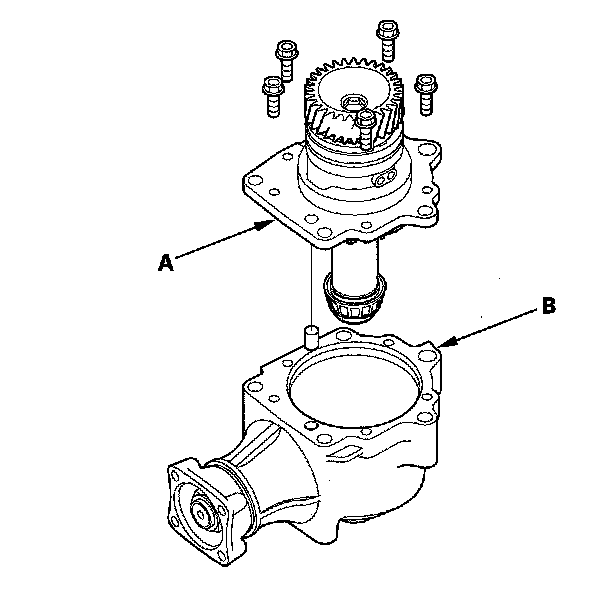 A
B