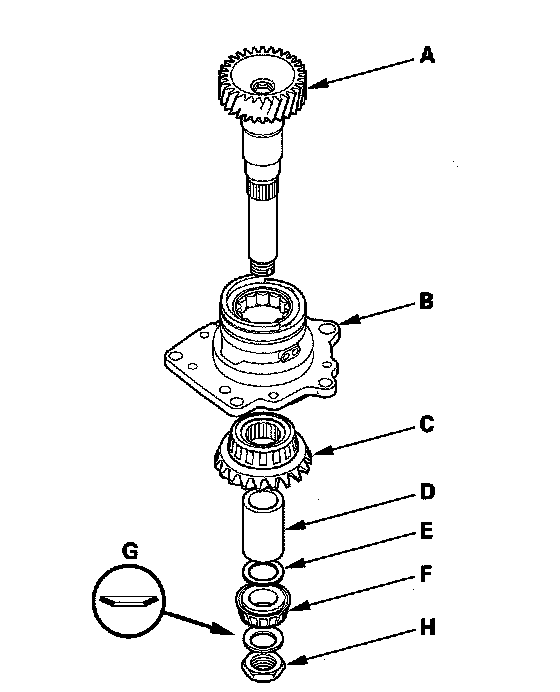 A
B
C
D
E
G
F
H