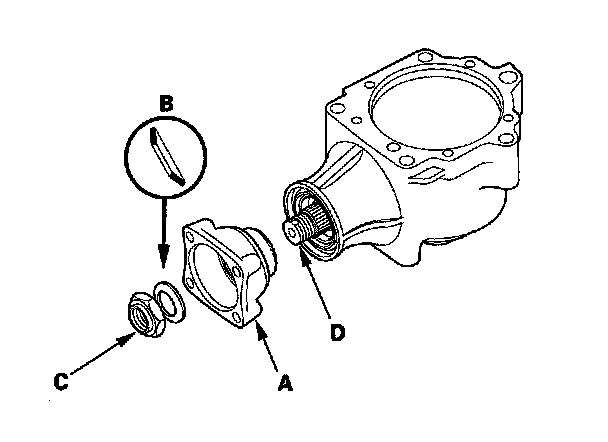 B

D

C

A