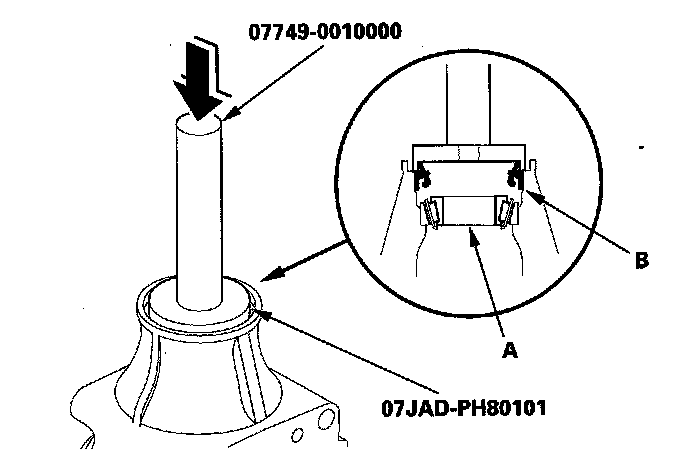 07749-0010000

B

A

07JAD-PH80101