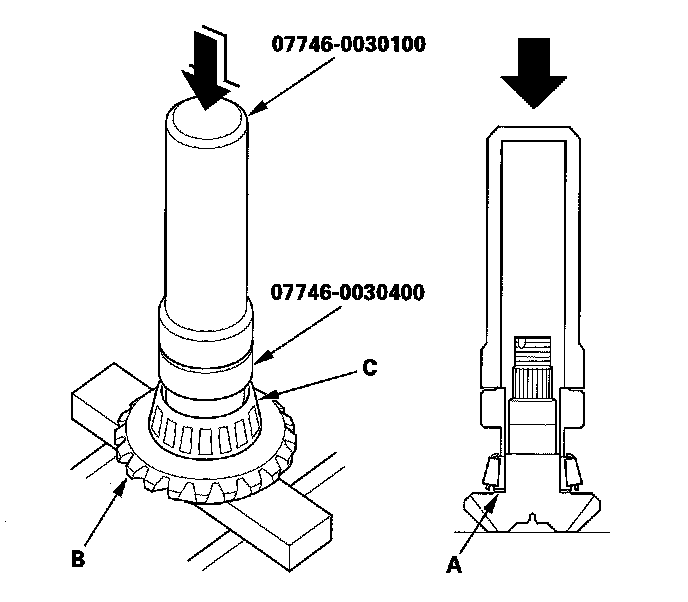 07746-0030100

07746-0030400

C

B

A