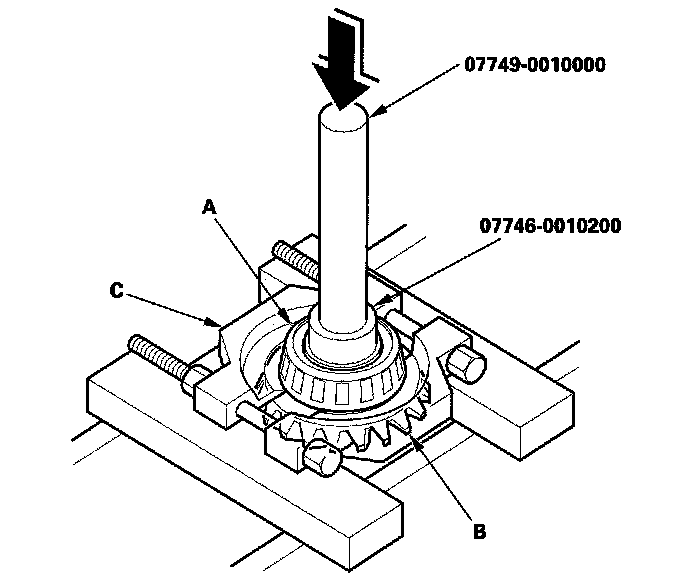 07749-0010000

A

07746-0010200

C

B