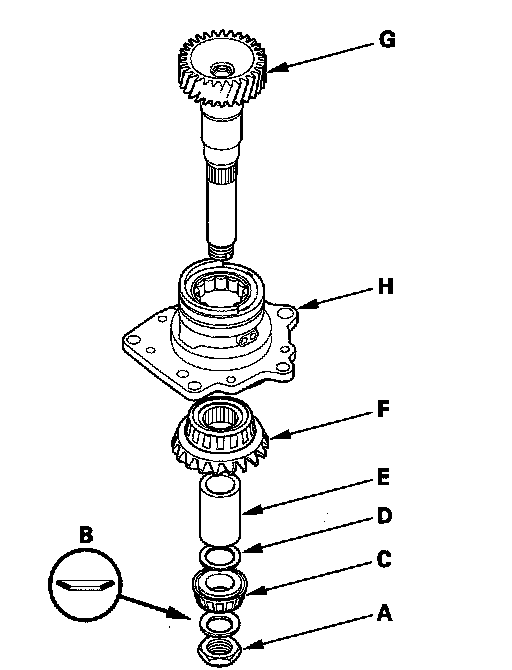 G
H
F
E
D
B
C
A