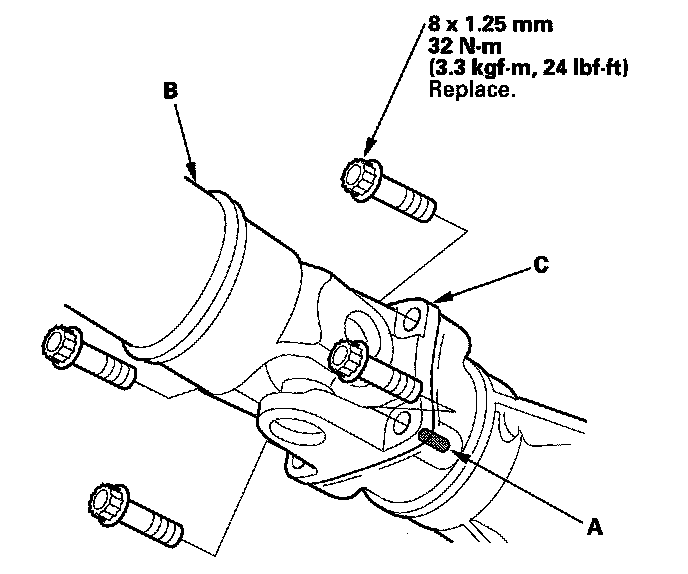 8 x 1.25 mm
32 N·m
(3.3 kgf·m, 24 lbf·ft)
Replace.

B

C

A