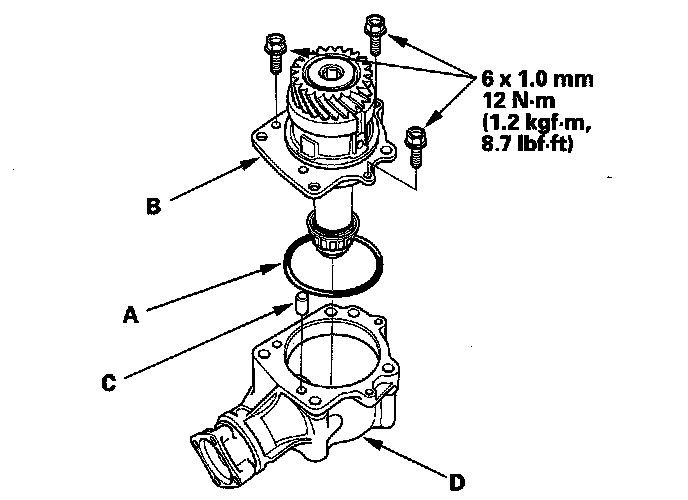 6 x 1.0 mm
12 N·m
(1.2 kgf·m,
8.7 lbf·ft)

B

A

C

D