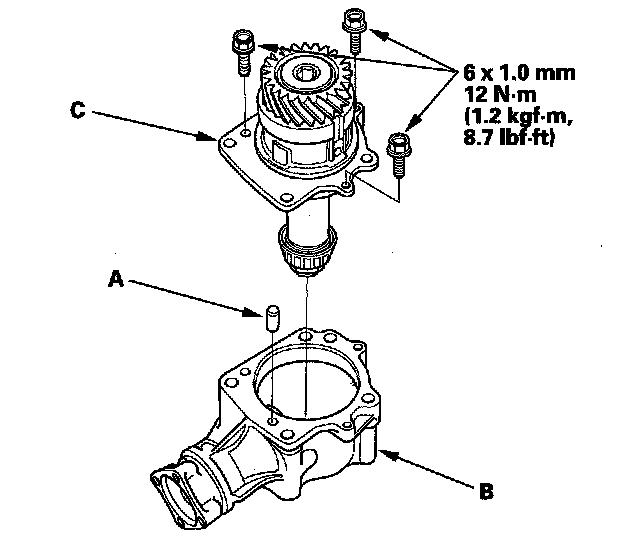 6 x 1.0 mm
12 N·m
(1.2 kgf·m,
8.7 lbf·ft)

C

A

B