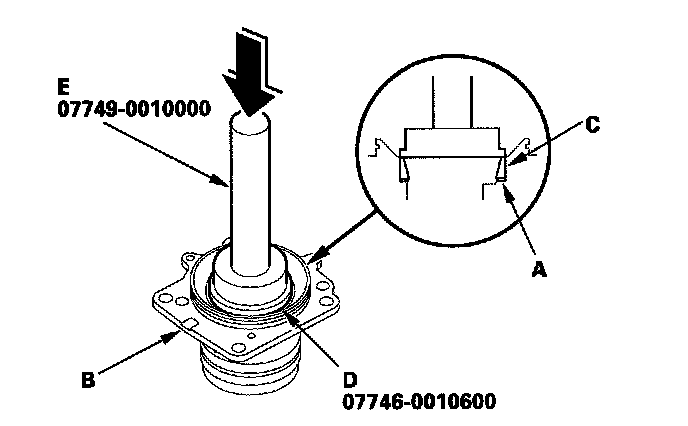 E
07749-0010000

C

A

B

D
07746-0010600