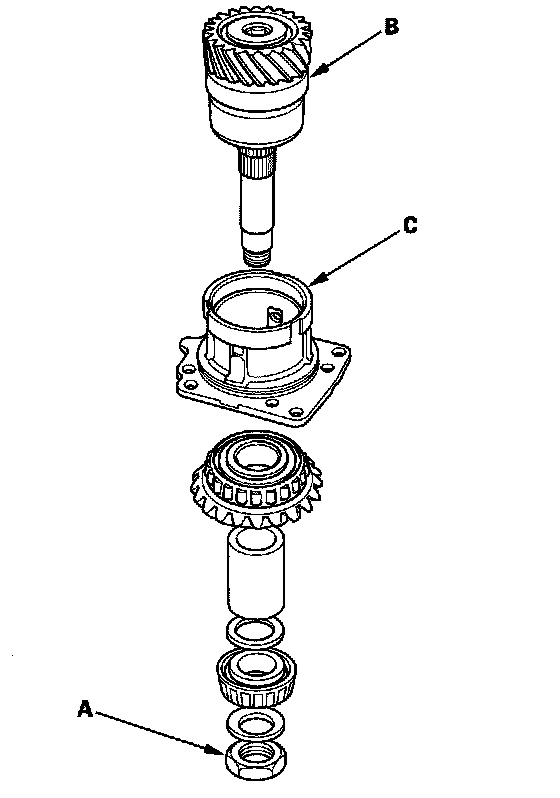 B

C

A