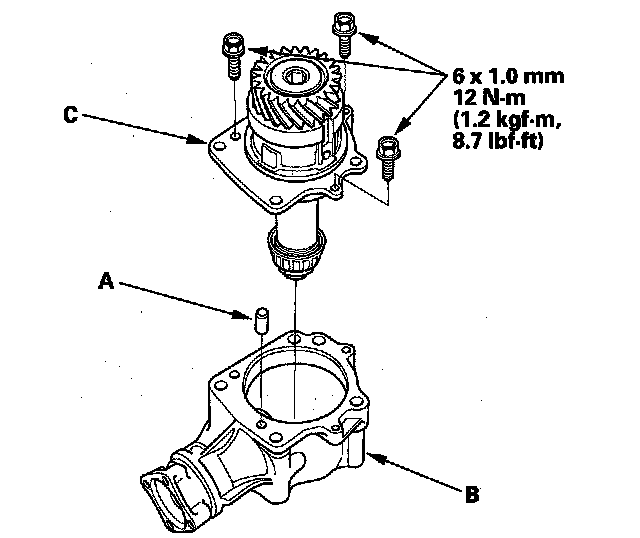 6 x 1.0 mm
12 N·m
(1.2 kgf·m,
8.7 lbf·ft)

C

A

B