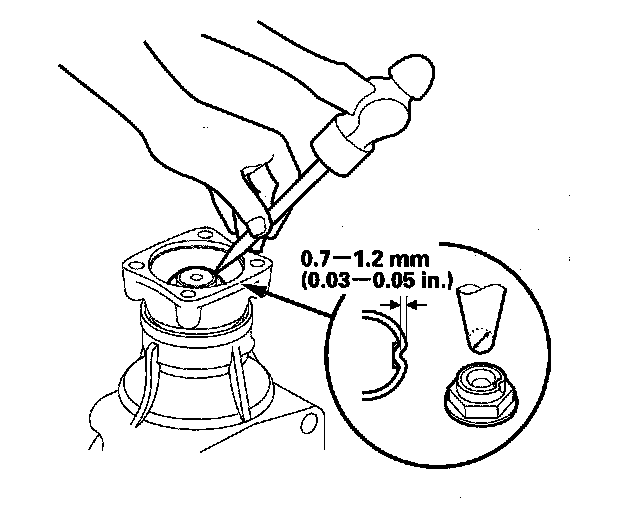 0.7—1.2 mm
(0.03—0.05 in.)