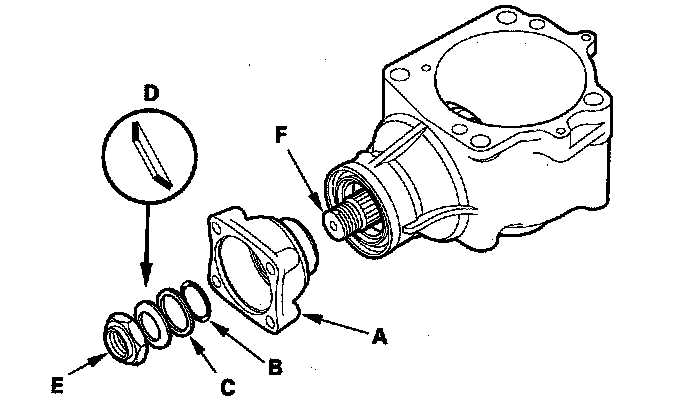 D
F
A
B
C
E