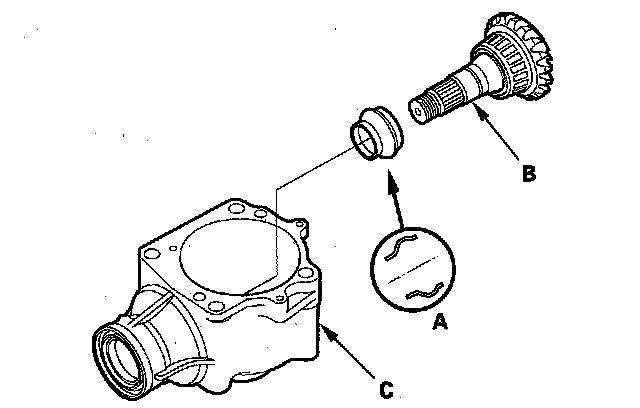 B

A

C