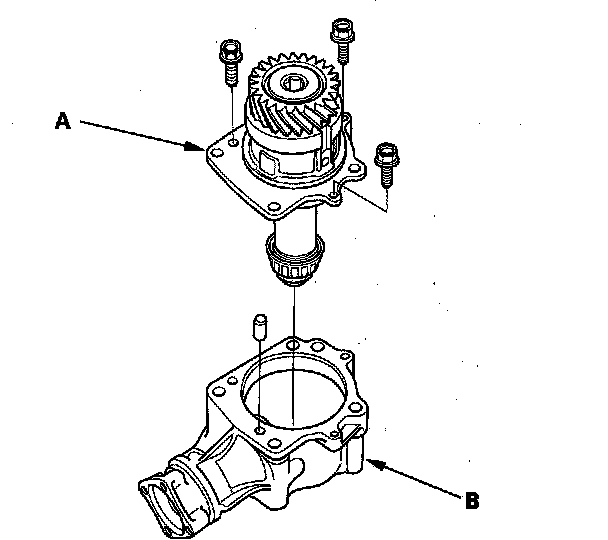 A

B