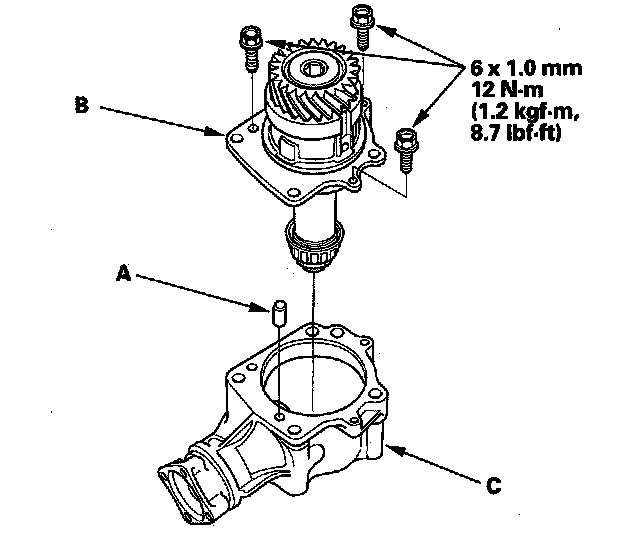 6 x 1.0 mm
12 N·m
(1.2 kgf·m,
8.7 lbf·ft)

B

A

C