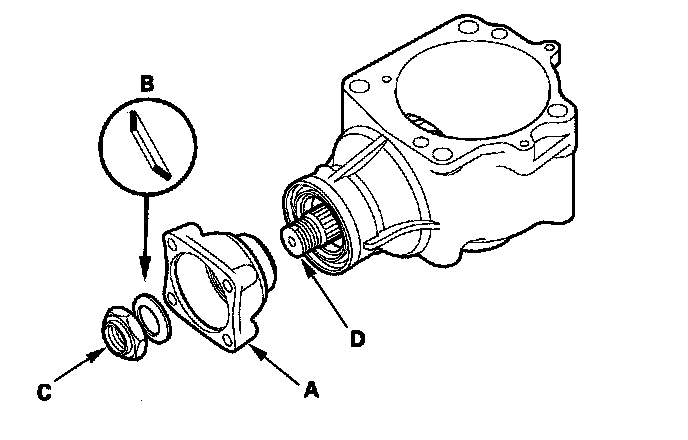 B

D

C

A