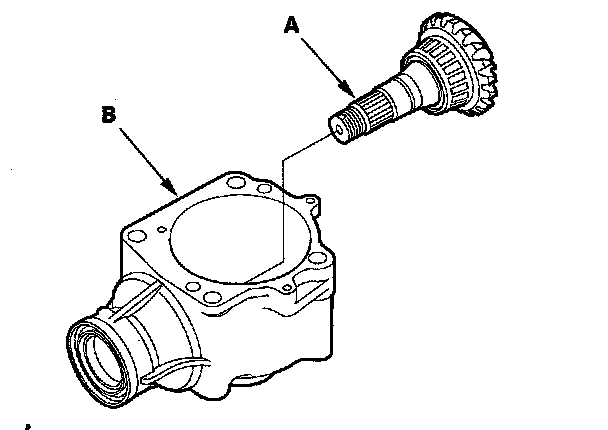 A

B