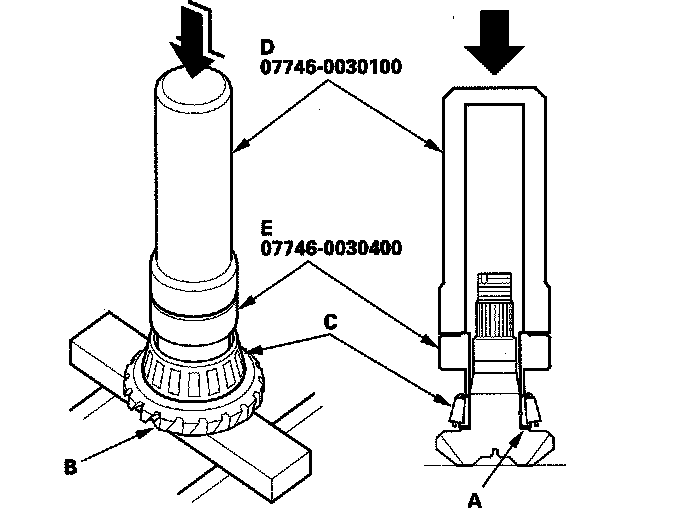 D
07746-0030100

E
07746-0030400

C

B

A