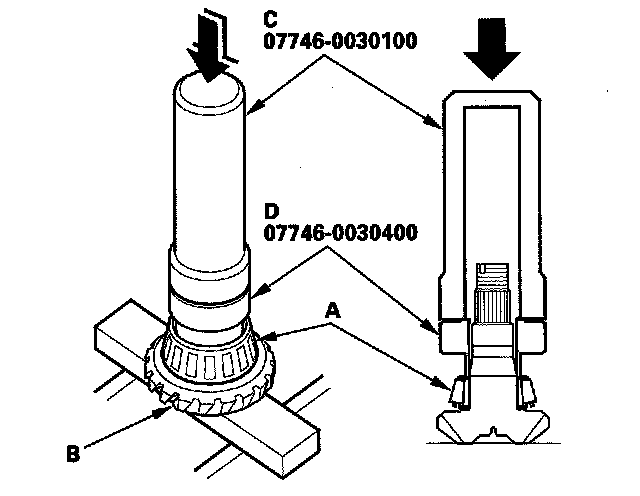 C
07746-0030100

D
07746-0030400

A

B