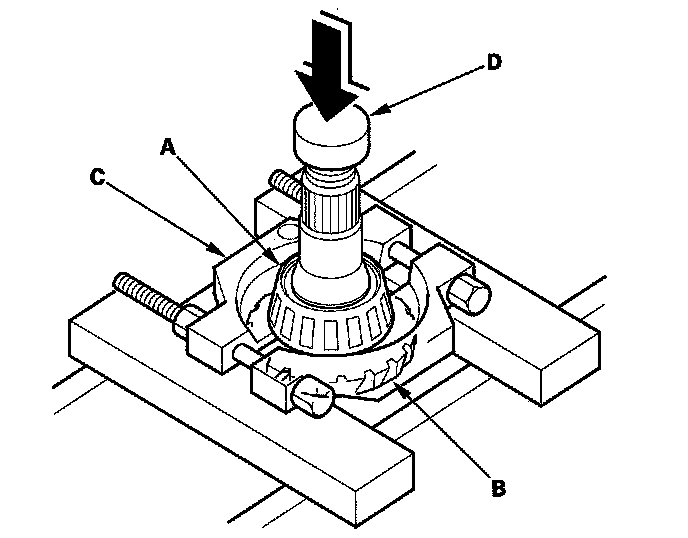 D
A
C
B