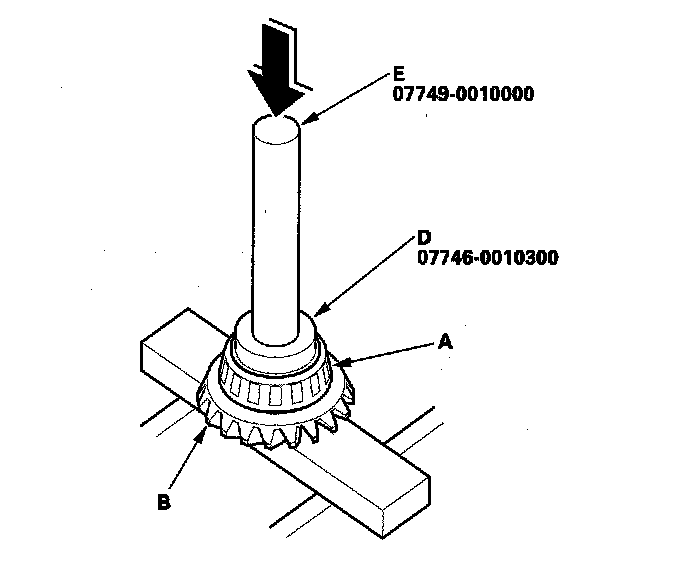 E
07749-0010000

D
07746-0010300

A

B