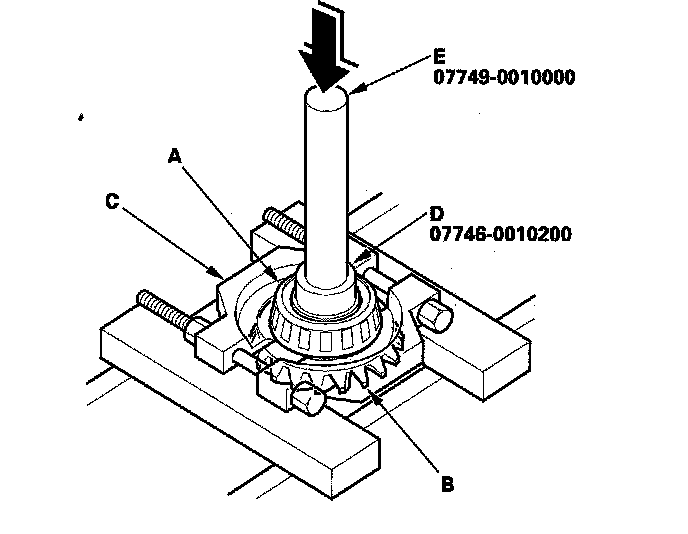 E
07749-0010000

A

C

D
07746-0010200

B