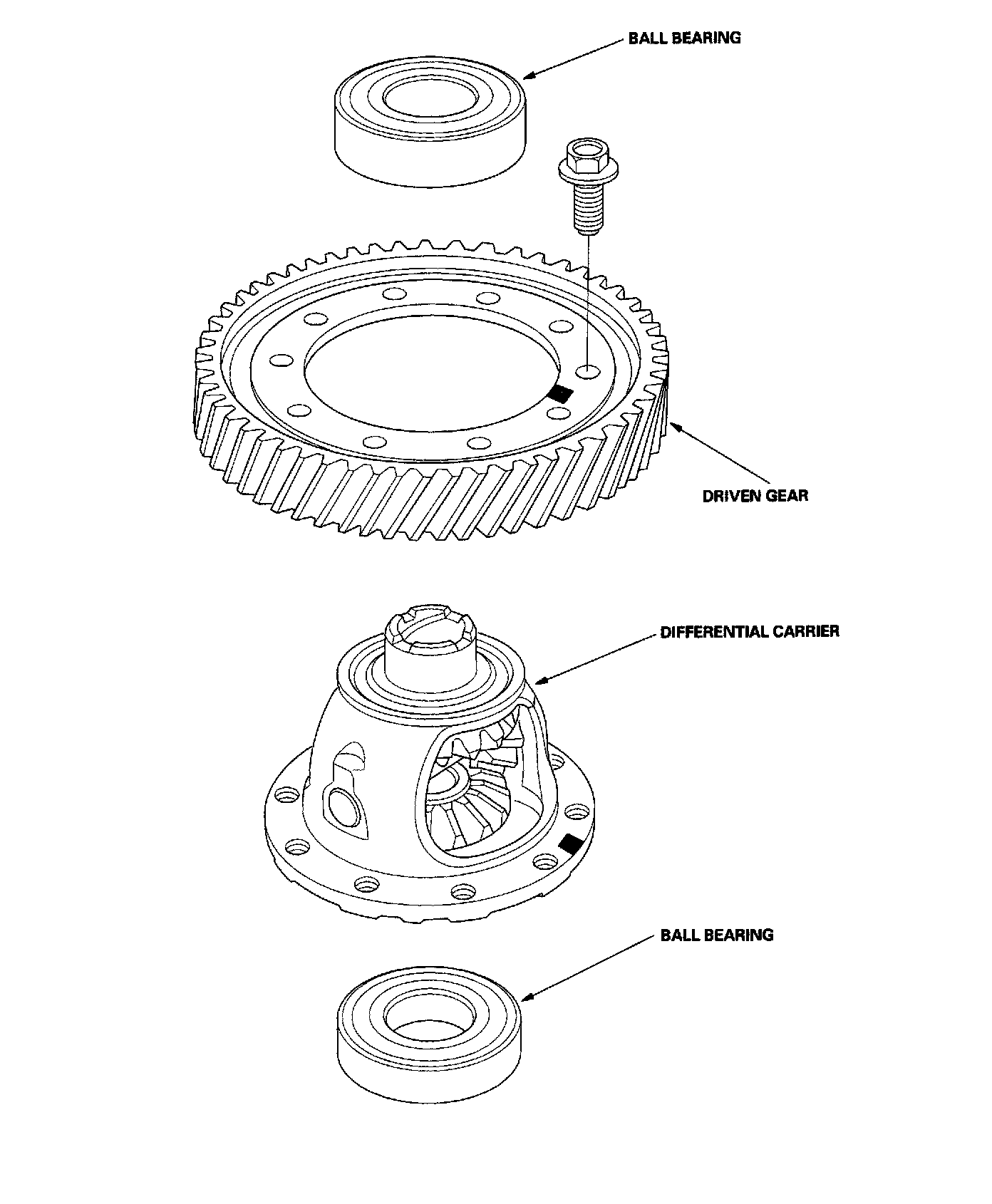 BALL BEARING

DRIVEN GEAR

DIFFERENTIAL CARRIER

BALL BEARING