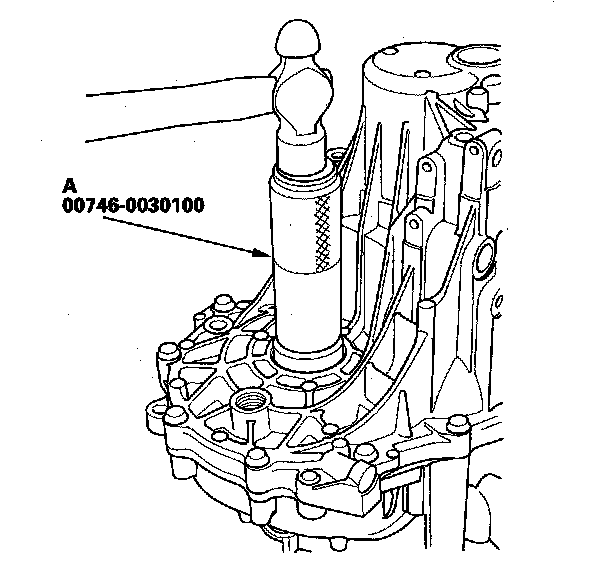 A
00746-0030100