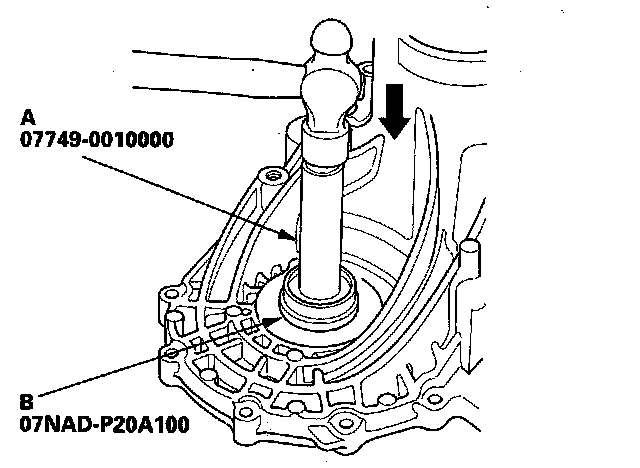 A
07749-0010000

B
07NAD-P20A100