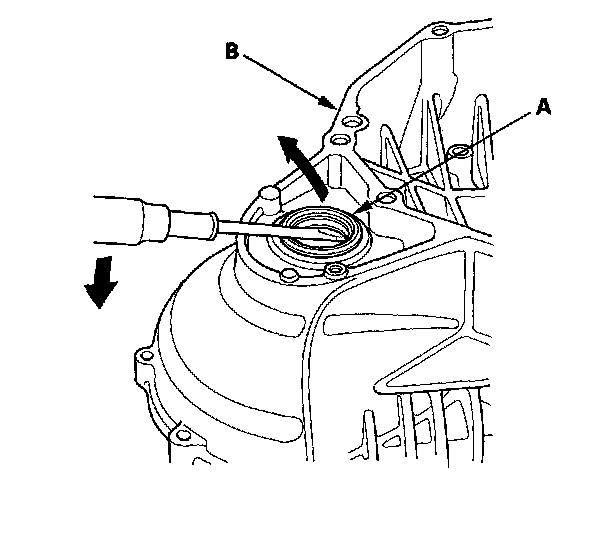 B
A