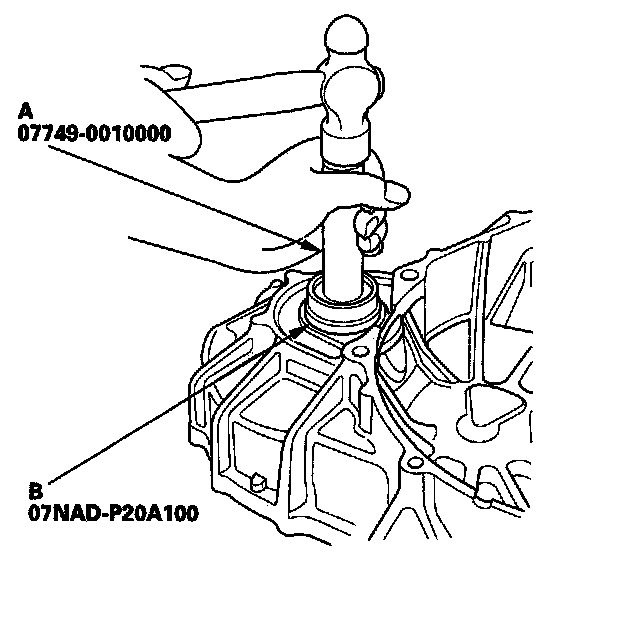 A
07749-0010000

B
07NAD-P20A100