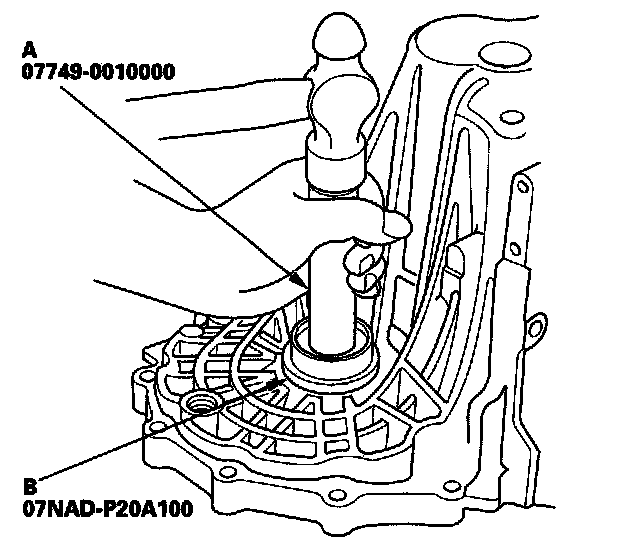 A
07749-0010000

B
07NAD-P20A100