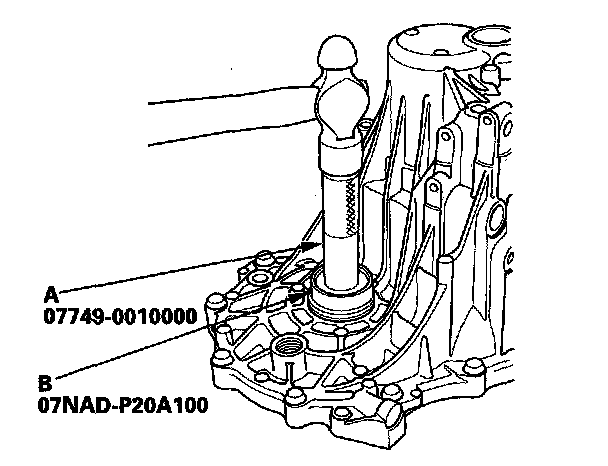 A
07749-0010000

B
07NAD-P20A100