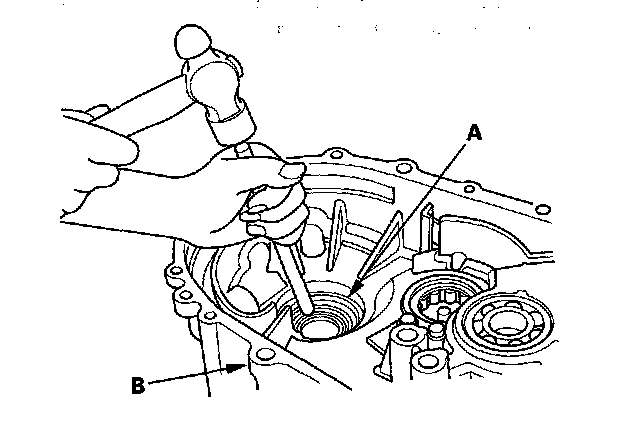 A

B