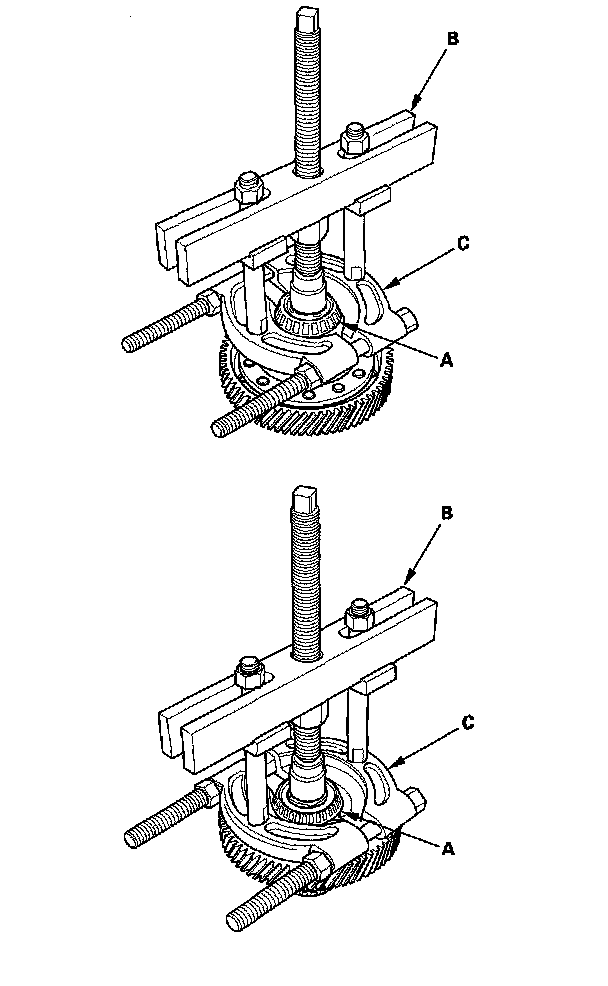 B
C
A
B
C
A