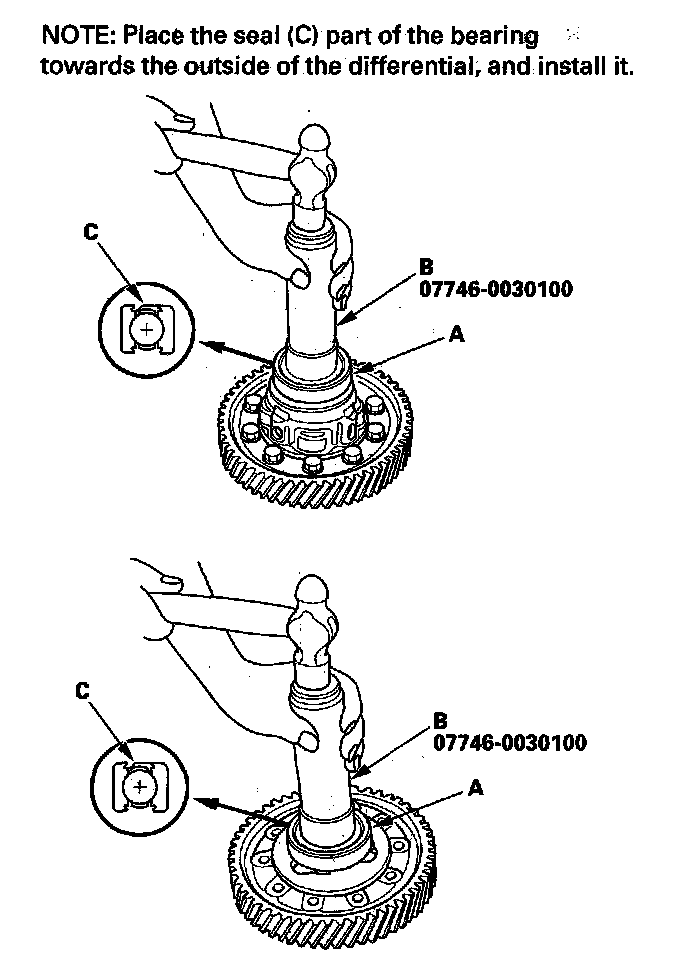 NOTE: Place the seal (C) part of the bearing towards the outside of the differential, and install it.

C

B
07746-0030100

A

C

B
07746-0030100

A