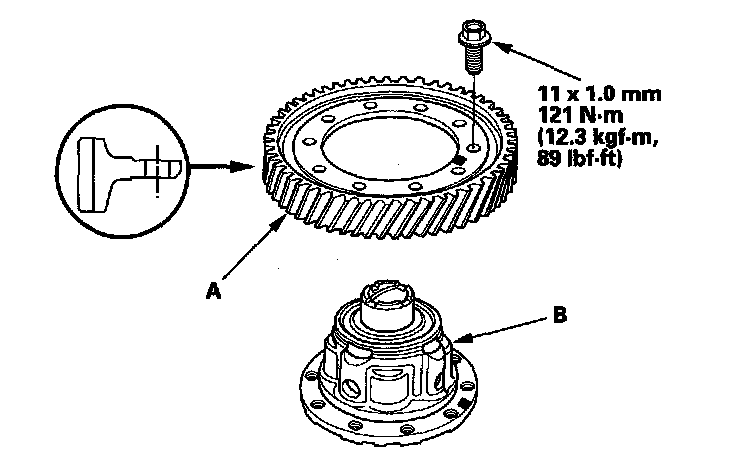 11 x 1.0 mm
121 N·m
(12.3 kgf·m,
89 lbf·ft)

A

B