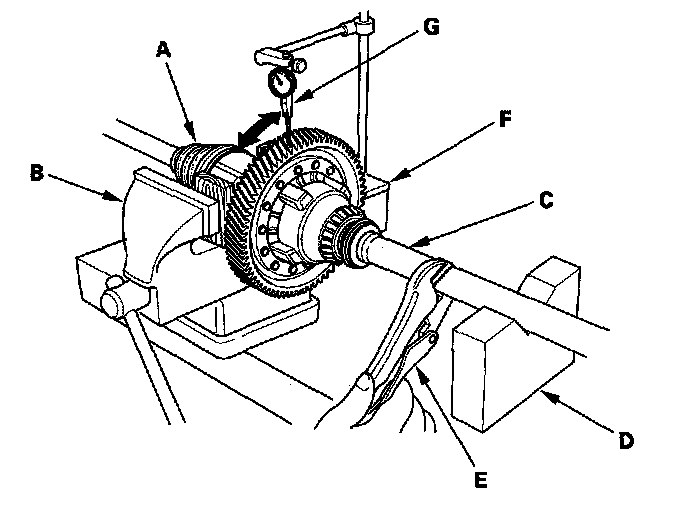 A
G
F
B
C
D
E