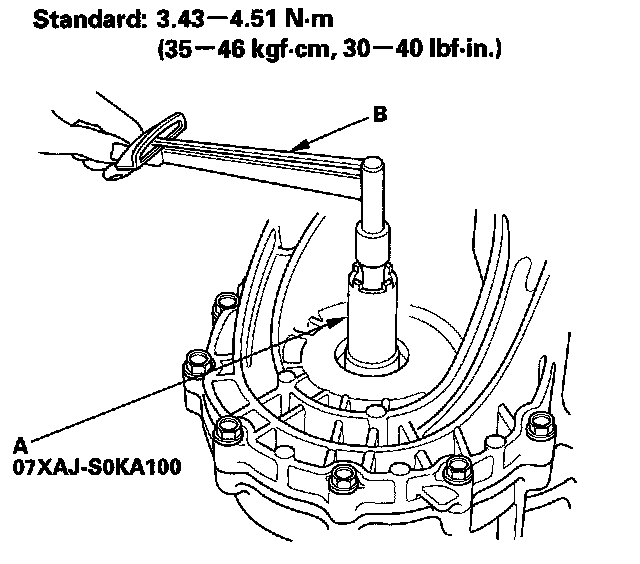 Standard: 3.43—4.51 N·m
(35—46 kgf·cm, 30—40 lbf·in.)

B

A
07XAJ-S0KA100