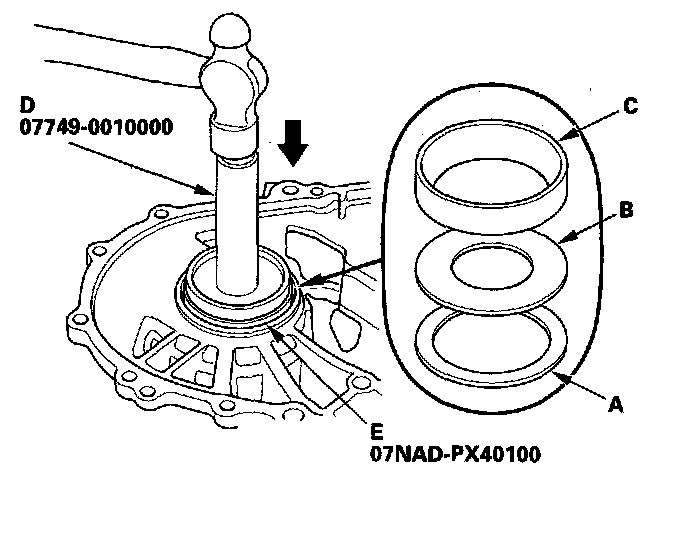 D
07749-0010000

C

B

A

E
07NAD-PX40100