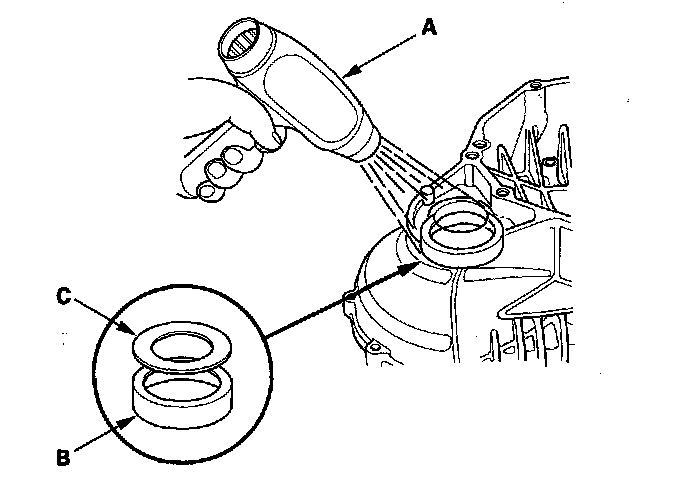 A

C

B