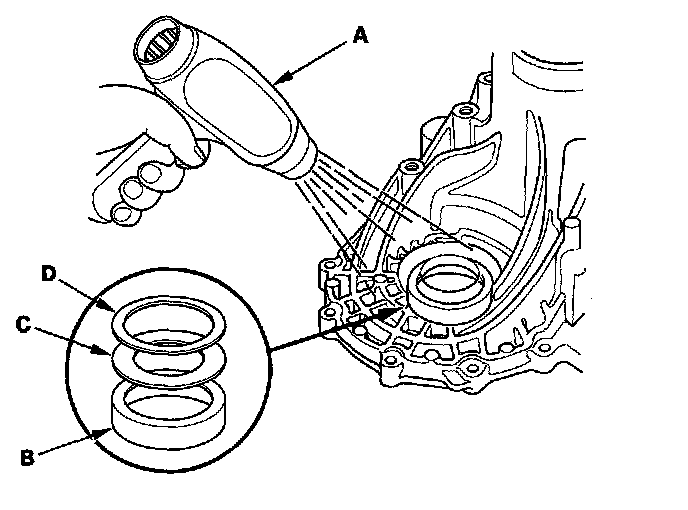 A
D
C
B