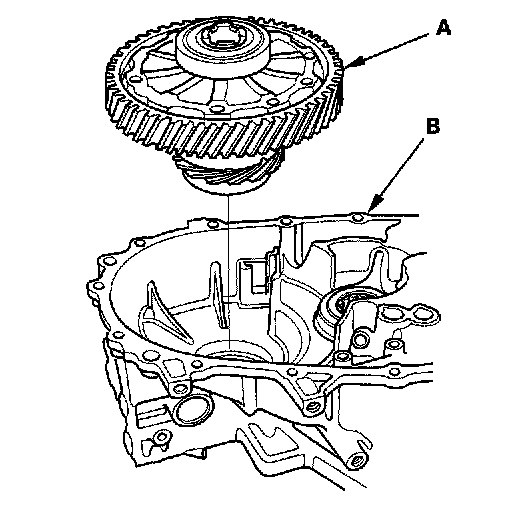 A

B