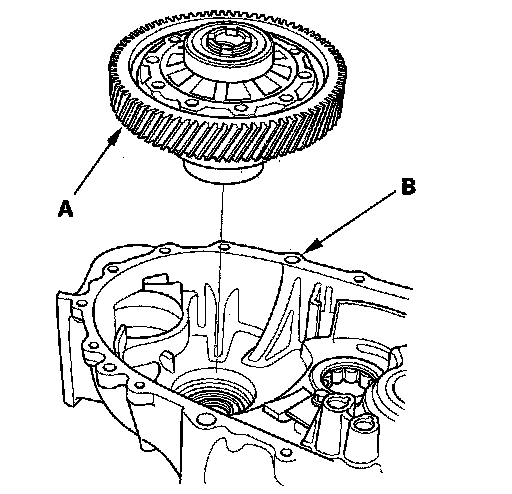 A

B